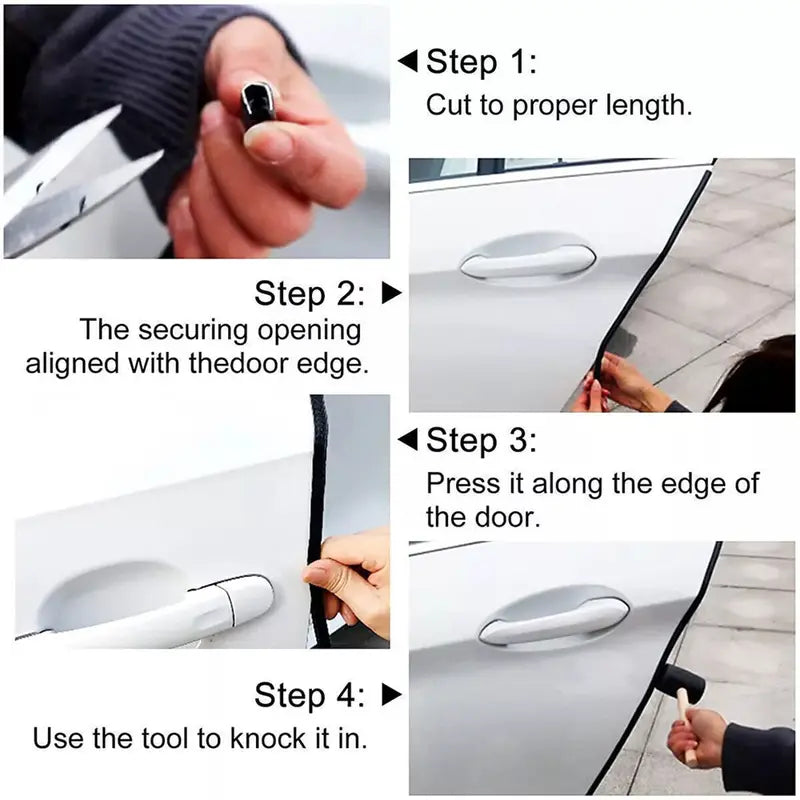 ◀ Step 1:
Cut to proper length.

Step 2: ▶
The securing opening aligned with thedoor edge.

◀ Step 3:
Press it along the edge of the door.

Step 4: ▶
Use the tool to knock it in.